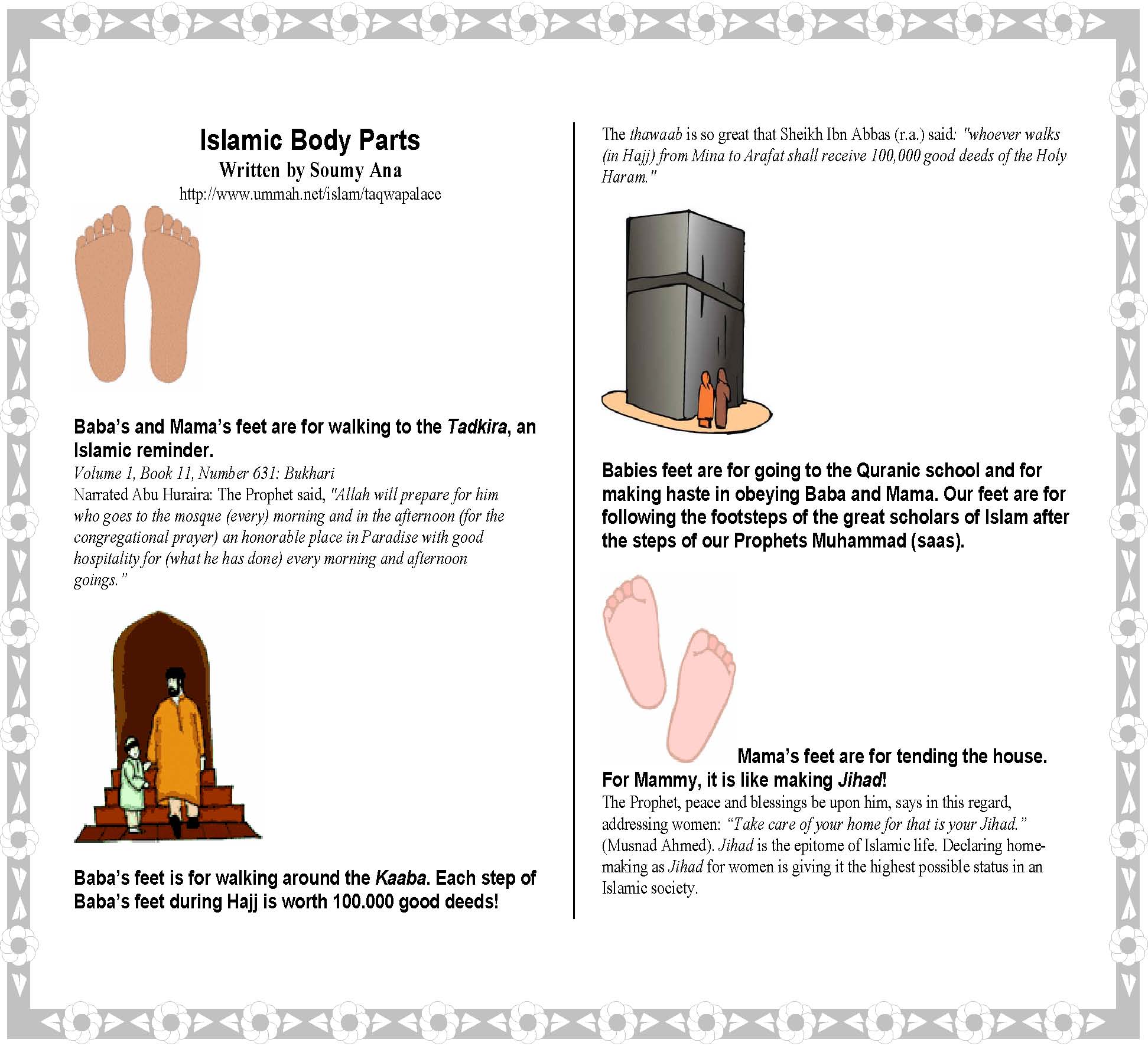 Islamic Body Parts
Written by Soumy Ana
http://www.ummah.net/islam/taqwapalace

Baba's and Mama's feet are for walking to the Tadkira, an Islamic reminder.
Volume 1, Book 11, Number 631: Bukhari
Narrated Abu Huraira: The Prophet said, "Allah will prepare for him who goes to the mosque (every) morning and in the afternoon (for the congregational prayer) an honorable place in Paradise with good hospitality for (what he has done) every morning and afternoon goings."

Baba's feet is for walking around the Kaaba. Each step of Baba's feet during Hajj is worth 100.000 good deeds!

The thawaab is so great that Sheikh Ibn Abbas (r.a.) said: "whoever walks (in Hajj) from Mina to Arafat shall receive 100,000 good deeds of the Holy Haram."

Babies feet are for going to the Quranic school and for making haste in obeying Baba and Mama. Our feet are for following the footsteps of the great scholars of Islam after the steps of our Prophets Muhammad (saas).

Mama's feet are for tending the house. For Mammy, it is like making Jihad!
The Prophet, peace and blessings be upon him, says in this regard, addressing women: "Take care of your home for that is your Jihad." (Musnad Ahmed). Jihad is the epitome of Islamic life. Declaring homemaking as Jihad for women is giving it the highest possible status in an Islamic society.